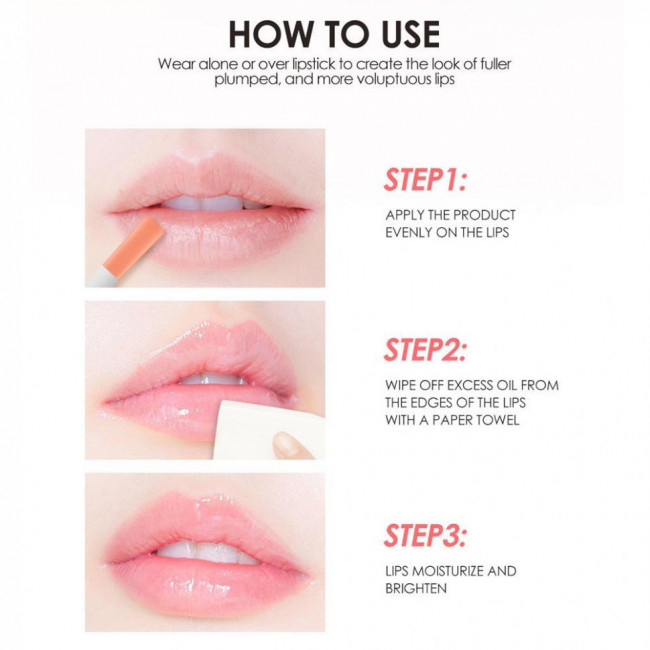 HOW TO USE

Wear alone or over lipstick to create the look of fuller plumped, and more voluptuous lips

STEP1:

APPLY THE PRODUCT EVENLY ON THE LIPS

STEP2:

WIPE OFF EXCESS OIL FROM THE EDGES OF THE LIPS WITH A PAPER TOWEL

STEP3:

LIPS MOISTURIZE AND BRIGHTEN